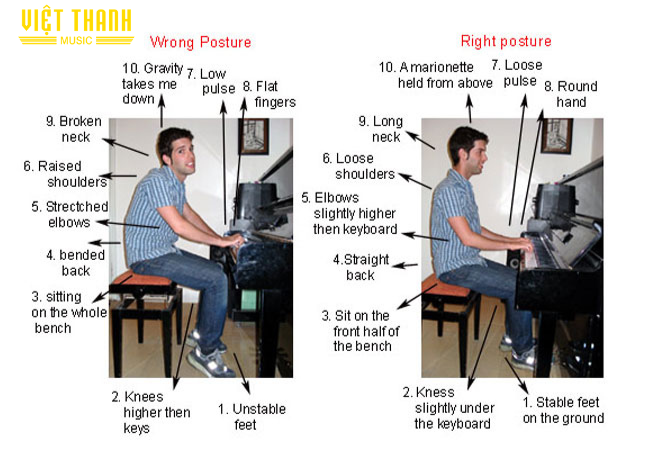 VIỆT THANH
MUSIC

Wrong Posture

10. Gravity takes me down

7. Low pulse

8. Flat fingers

9. Broken neck

6. Raised shoulders

5. Strectched elbows

4. bended back

3. sitting on the whole bench

2. Knees higher then keys

1. Unstable feet

Right posture

10. A marionette held from above

7. Loose pulse

8. Round hand

9. Long neck

6. Loose shoulders

5. Elbows slightly higher then keyboard

4.Straight back

3. Sit on the front half of the bench

2. Kness slightly under the keyboard

1. Stable feet on the ground